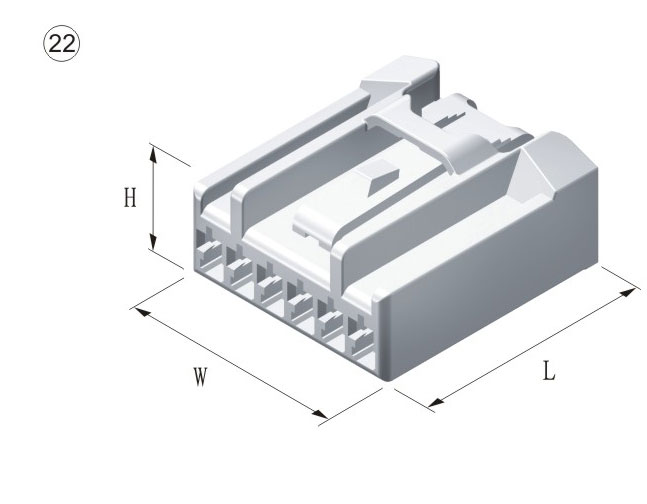 22

H

W

L